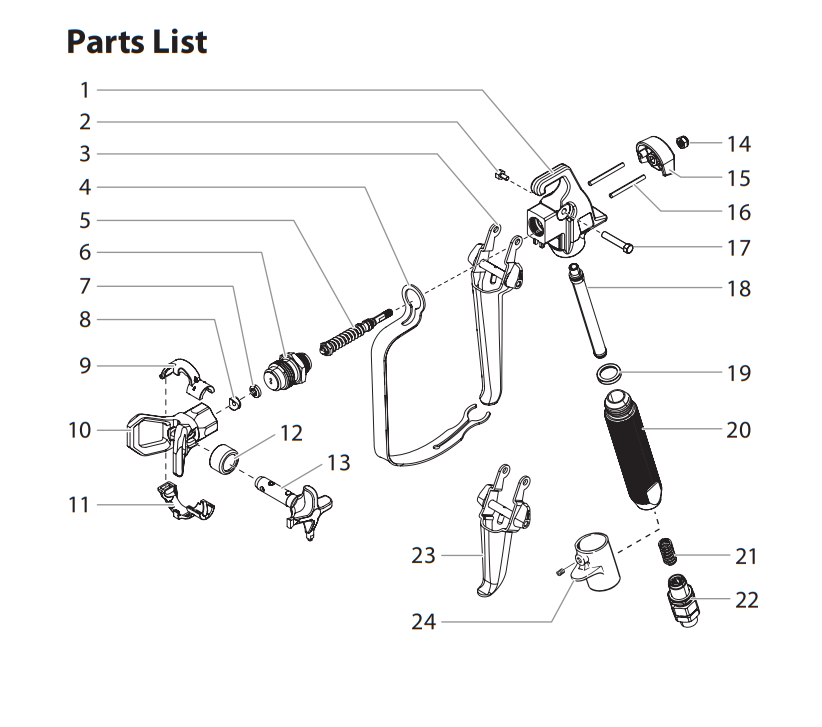 Parts List

1
2
3
4
5
6
7
8
9
10
11
12
13
14
15
16
17
18
19
20
21
22
23
24